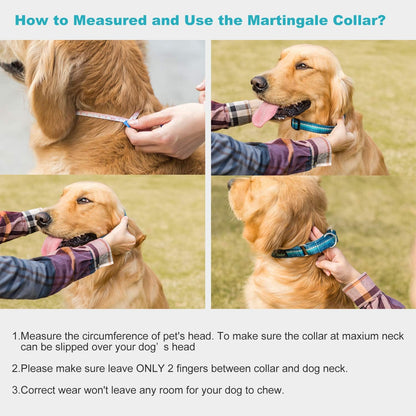 How to Measured and Use the Martingale Collar?

1.Measure the circumference of pet's head. To make sure the collar at maxium neck can be slipped over your dog’ s head

2.Please make sure leave ONLY 2 fingers between collar and dog neck.

3.Correct wear won't leave any room for your dog to chew.